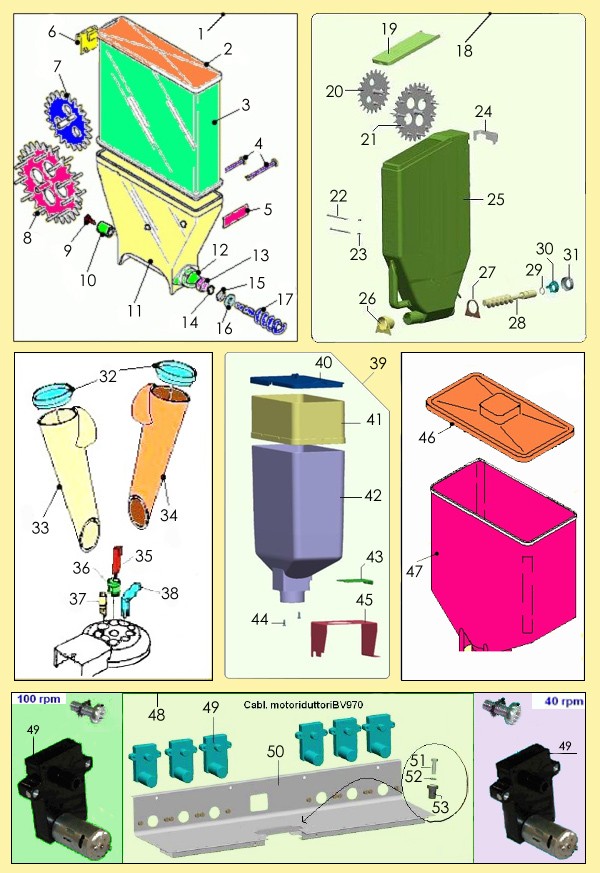 1
2
3
4
5
6
7
8
9
10
11
12
13
14
15
16
17
18
19
20
21
22
23
24
25
26
27
28
29
30
31
32
33
34
35
36
37
38
39
40
41
42
43
44
45
46
47
100 rpm
49
48
49
Cabl. motoriduttoriBV970
50
51
52
53
40 rpm
49